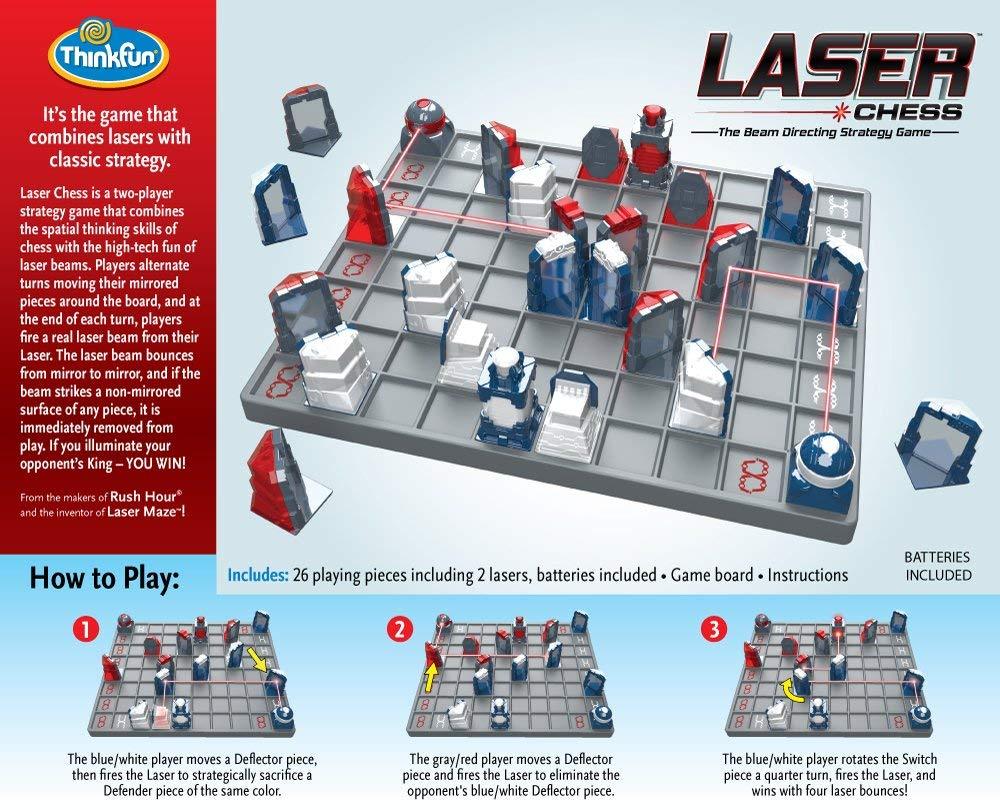 ThinkFun

It's the game that combines lasers with classic strategy.

Laser Chess is a two-player strategy game that combines the spatial thinking skills of chess with the high-tech fun of laser beams. Players alternate turns moving their mirrored pieces around the board, and at the end of each turn, players fire a real laser beam from their Laser. The laser beam bounces from mirror to mirror, and if the beam strikes a non-mirrored surface of any piece, it is immediately removed from play. If you illuminate your opponent's King – YOU WIN!

From the makers of Rush Hour® and the inventor of Laser Maze™!

LASER CHESS
The Beam Directing Strategy Game

How to Play:

Includes: 26 playing pieces including 2 lasers, batteries included • Game board • Instructions

BATTERIES INCLUDED

1
The blue/white player moves a Deflector piece, then fires the Laser to strategically sacrifice a Defender piece of the same color.

2
The gray/red player moves a Deflector piece and fires the Laser to eliminate the opponent's blue/white Deflector piece.

3
The blue/white player rotates the Switch piece a quarter turn, fires the Laser, and wins with four laser bounces!